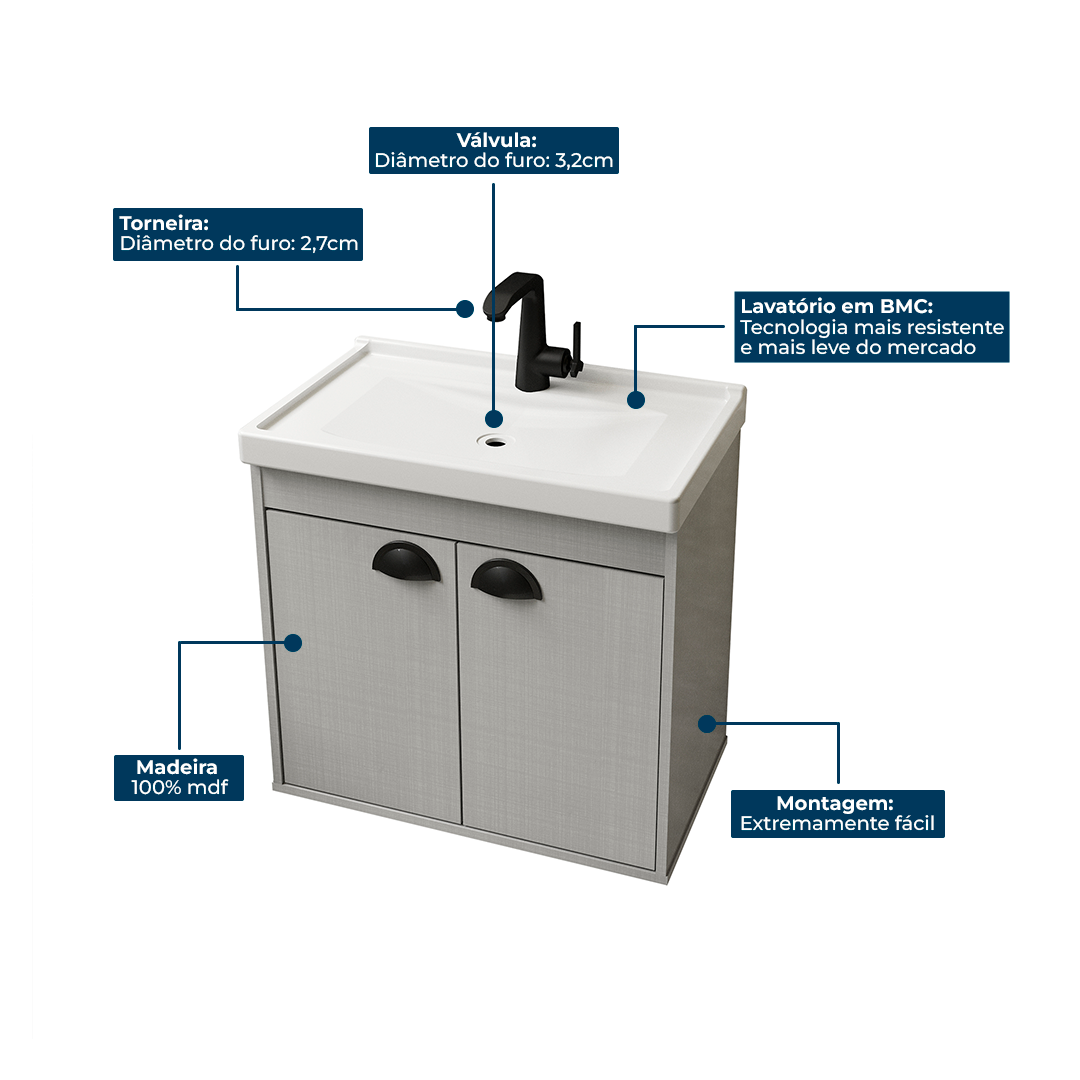 Válvula:
Diâmetro do furo: 3,2cm

Torneira:
Diâmetro do furo: 2,7cm

Lavatório em BMC:
Tecnologia mais resistente e mais leve do mercado

Madeira
100% mdf

Montagem:
Extremamente fácil