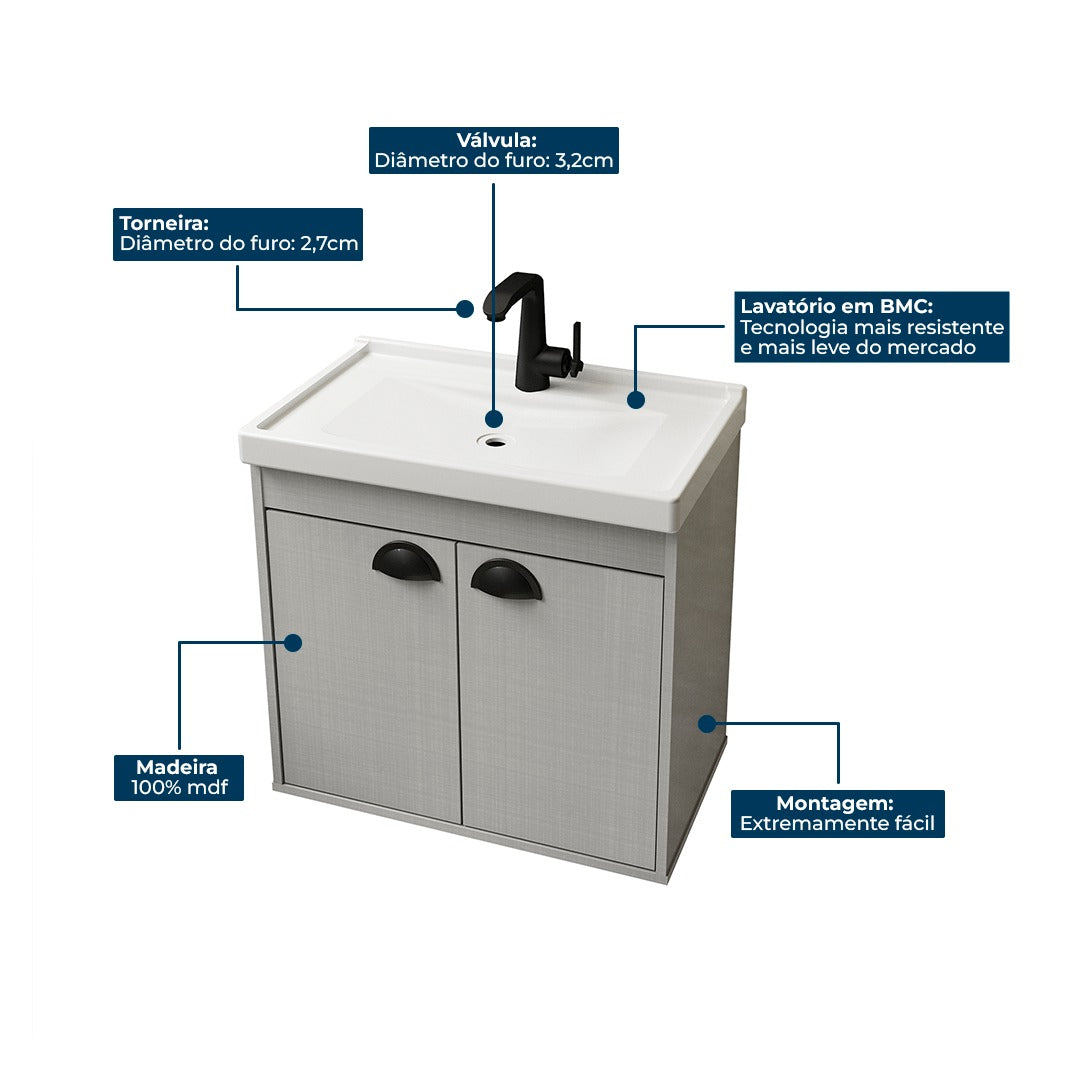 Válvula:
Diâmetro do furo: 3,2cm

Torneira:
Diâmetro do furo: 2,7cm

Lavatório em BMC:
Tecnologia mais resistente e mais leve do mercado

Madeira
100% mdf

Montagem:
Extremamente fácil